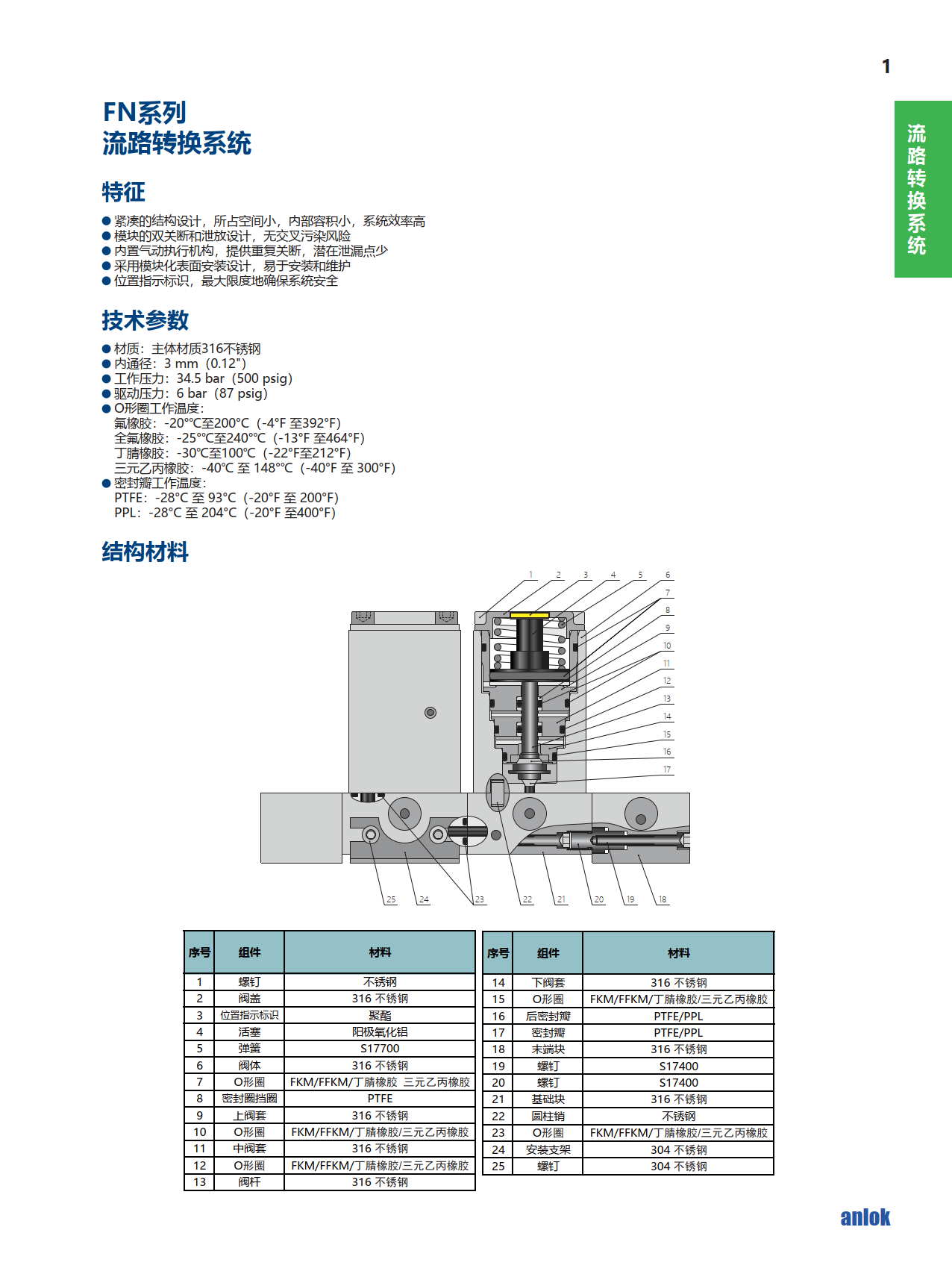 1

流路转换系统

FN系列
流路转换系统

特征

● 紧凑的结构设计，所占空间小，内部容积小，系统效率高
● 模块的双关断和泄放设计，无交叉污染风险
● 内置气动执行机构，提供重复关断，潜在泄漏点少
● 采用模块化表面安装设计，易于安装和维护
● 位置指示标识，最大限度地确保系统安全

技术参数

● 材质：主体材质316不锈钢
● 内通径：3 mm（0.12"）
● 工作压力：34.5 bar（500 psig）
● 驱动压力：6 bar（87 psig）
● O形圈工作温度：
氟橡胶：-20°℃至200°C（-4°F 至392°F）
全氟橡胶：-25°℃至240°℃（-13°F 至464°F）
丁腈橡胶：-30°C至100°C（-22°F至212°F）
三元乙丙橡胶：-40°C 至 148°℃（-40°F 至 300°F）
● 密封瓣工作温度：
PTFE：-28°C 至 93°C（-20°F 至 200°F）
PPL：-28°C 至 204°C（-20°F 至400°F）

结构材料

1 2 3 4 5 6 7 8 9 10 11 12 13 14 15 16 17
25 24 23 22 21 20 19 18

| 序号 | 组件 | 材料 |
|---|---|---|
| 1 | 螺钉 | 不锈钢 |
| 2 | 阀盖 | 316 不锈钢 |
| 3 | 位置指示标识 | 聚酯 |
| 4 | 活塞 | 阳极氧化铝 |
| 5 | 弹簧 | S17700 |
| 6 | 阀体 | 316 不锈钢 |
| 7 | O形圈 | FKM/FFKM/丁腈橡胶 三元乙丙橡胶 |
| 8 | 密封圈挡圈 | PTFE |
| 9 | 上阀套 | 316 不锈钢 |
| 10 | O形圈 | FKM/FFKM/丁腈橡胶/三元乙丙橡胶 |
| 11 | 中阀套 | 316 不锈钢 |
| 12 | O形圈 | FKM/FFKM/丁腈橡胶/三元乙丙橡胶 |
| 13 | 阀杆 | 316 不锈钢 |

| 序号 | 组件 | 材料 |
|---|---|---|
| 14 | 下阀套 | 316 不锈钢 |
| 15 | O形圈 | FKM/FFKM/丁腈橡胶/三元乙丙橡胶 |
| 16 | 后密封瓣 | PTFE/PPL |
| 17 | 密封瓣 | PTFE/PPL |
| 18 | 末端块 | 316 不锈钢 |
| 19 | 螺钉 | S17400 |
| 20 | 螺钉 | S17400 |
| 21 | 基础块 | 316 不锈钢 |
| 22 | 圆柱销 | 不锈钢 |
| 23 | O形圈 | FKM/FFKM/丁腈橡胶/三元乙丙橡胶 |
| 24 | 安装支架 | 304 不锈钢 |
| 25 | 螺钉 | 304 不锈钢 |

anlok